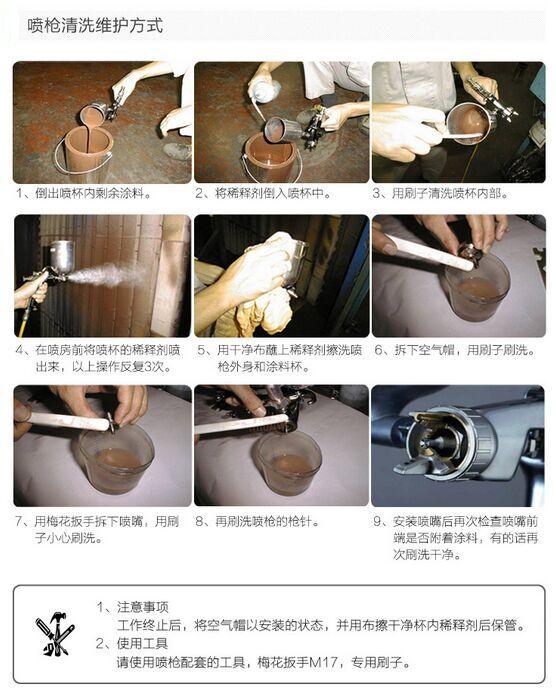 喷枪清洗维护方式

1、倒出喷杯内剩余涂料。

2、将稀释剂倒入喷杯中。

3、用刷子清洗喷杯内部。

4、在喷房前将喷杯的稀释剂喷出来，以上操作反复3次。

5、用干净布蘸上稀释剂擦洗喷枪外身和涂料杯。

6、拆下空气帽，用刷子刷洗。

7、用梅花扳手拆下喷嘴，用刷子小心刷洗。

8、再刷洗喷枪的枪针。

9、安装喷嘴后再次检查喷嘴前端是否附着涂料，有的话再次刷洗干净。

1、注意事项
工作终止后，将空气帽以安装的状态，并用布擦干净杯内稀释剂后保管。
2、使用工具
请使用喷枪配套的工具，梅花扳手M17，专用刷子。